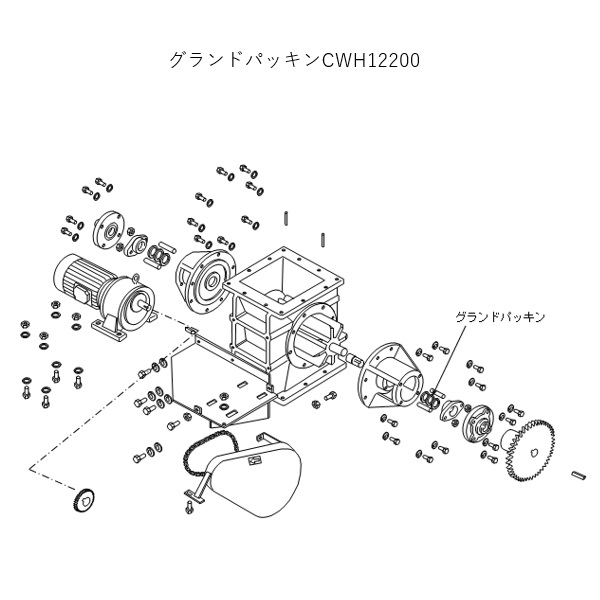 グランドパッキンCWH12200

グランドパッキン