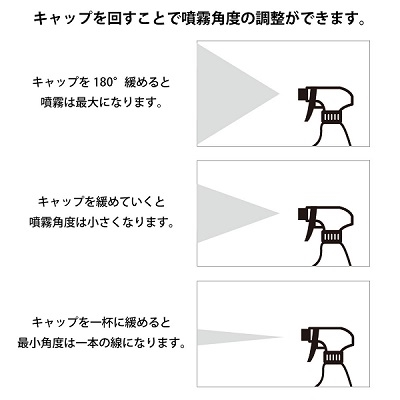 キャップを回すことで噴霧角度の調整ができます。

キャップを 180° 緩めると
噴霧は最大になります。

キャップを緩めていくと
噴霧角度は小さくなります。

キャップを一杯に緩めると
最小角度は一本の線になります。