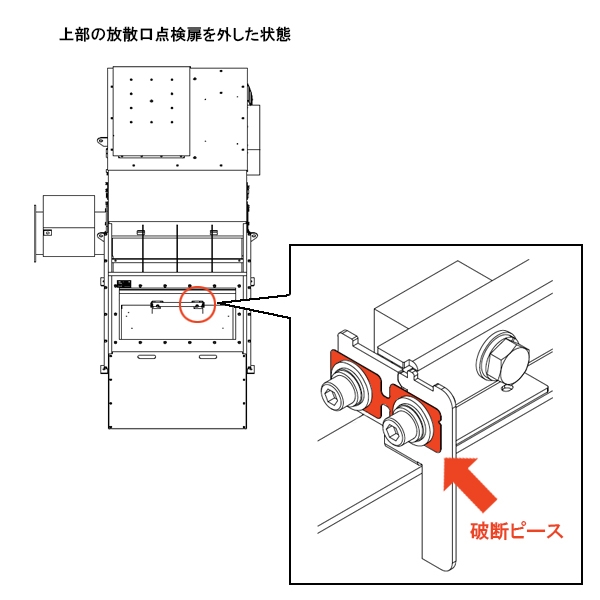 上部の放散口点検扉を外した状態

破断ピース