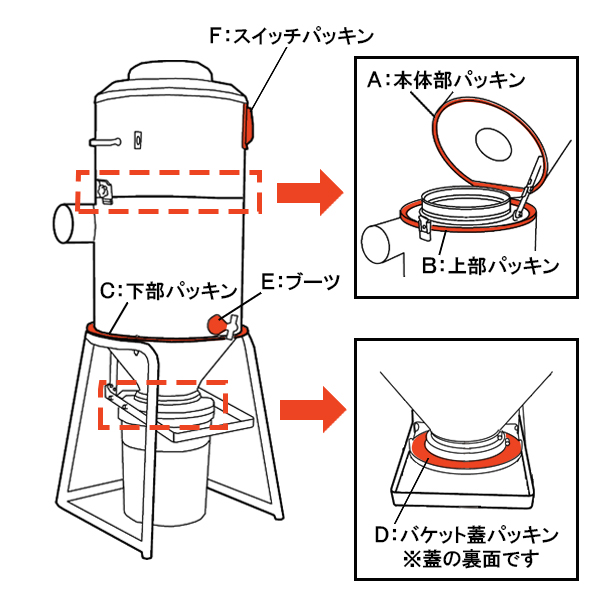 F：スイッチパッキン

A：本体部パッキン

B：上部パッキン

C：下部パッキン

E：ブーツ

D：バケット蓋パッキン
※蓋の裏面です